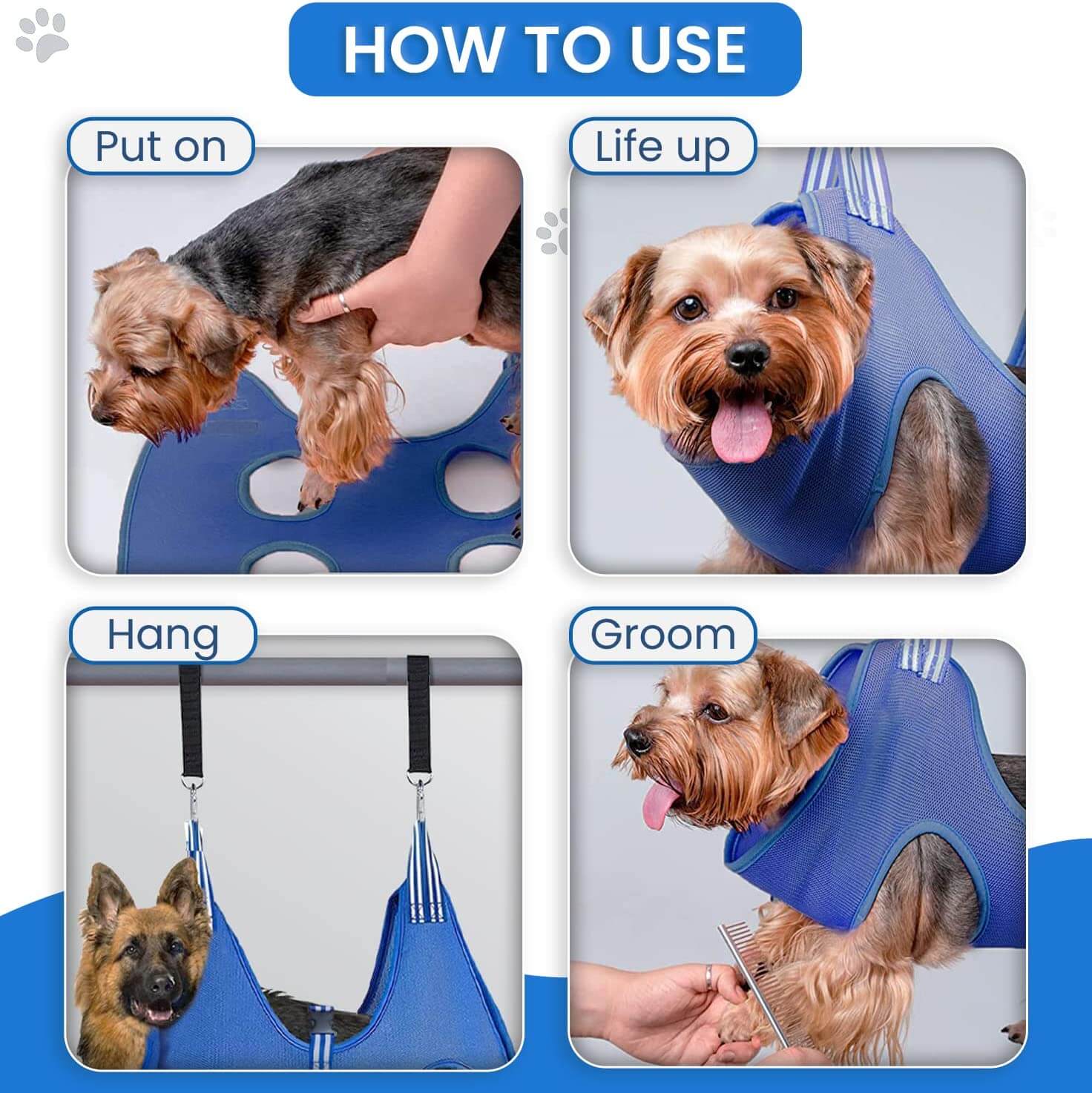 HOW TO USE

Put on

Life up

Hang

Groom